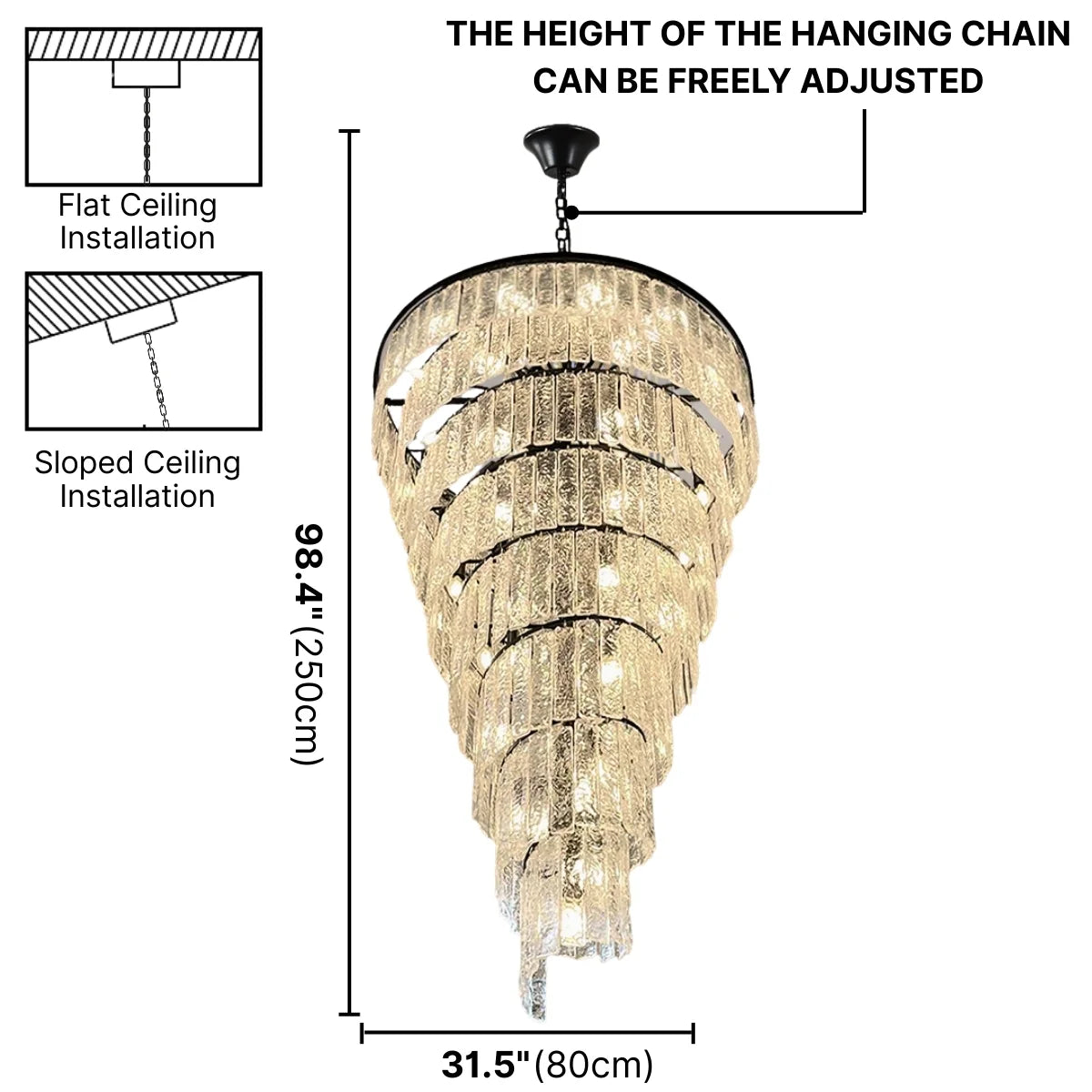 Flat Ceiling Installation

Sloped Ceiling Installation

THE HEIGHT OF THE HANGING CHAIN CAN BE FREELY ADJUSTED

98.4"(250cm)

31.5"(80cm)