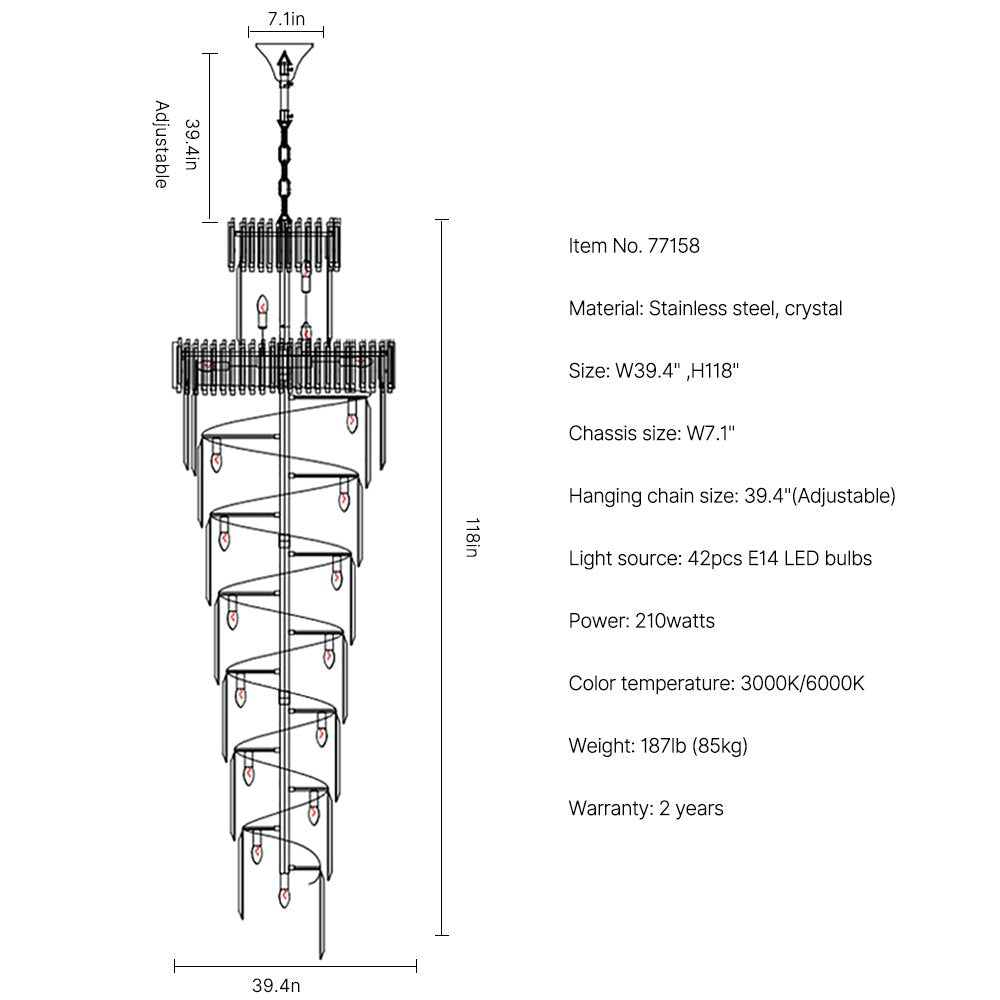 7.1in

39.4in
Adjustable

118in

39.4n

Item No. 77158

Material: Stainless steel, crystal

Size: W39.4" ,H118"

Chassis size: W7.1"

Hanging chain size: 39.4"(Adjustable)

Light source: 42pcs E14 LED bulbs

Power: 210watts

Color temperature: 3000K/6000K

Weight: 187lb (85kg)

Warranty: 2 years