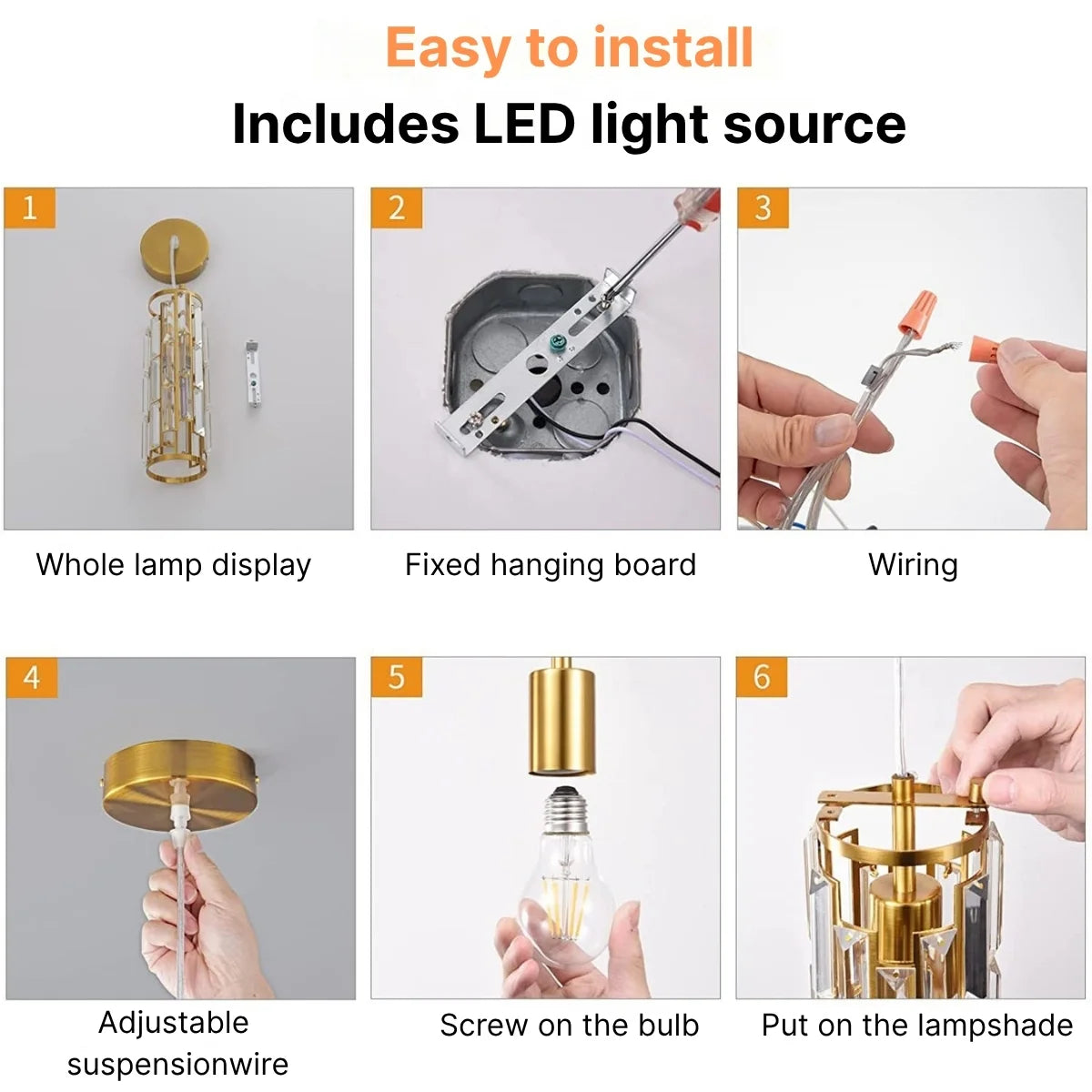 Easy to install

Includes LED light source

1

Whole lamp display

2

Fixed hanging board

3

Wiring

4

Adjustable suspensionwire

5

Screw on the bulb

6

Put on the lampshade