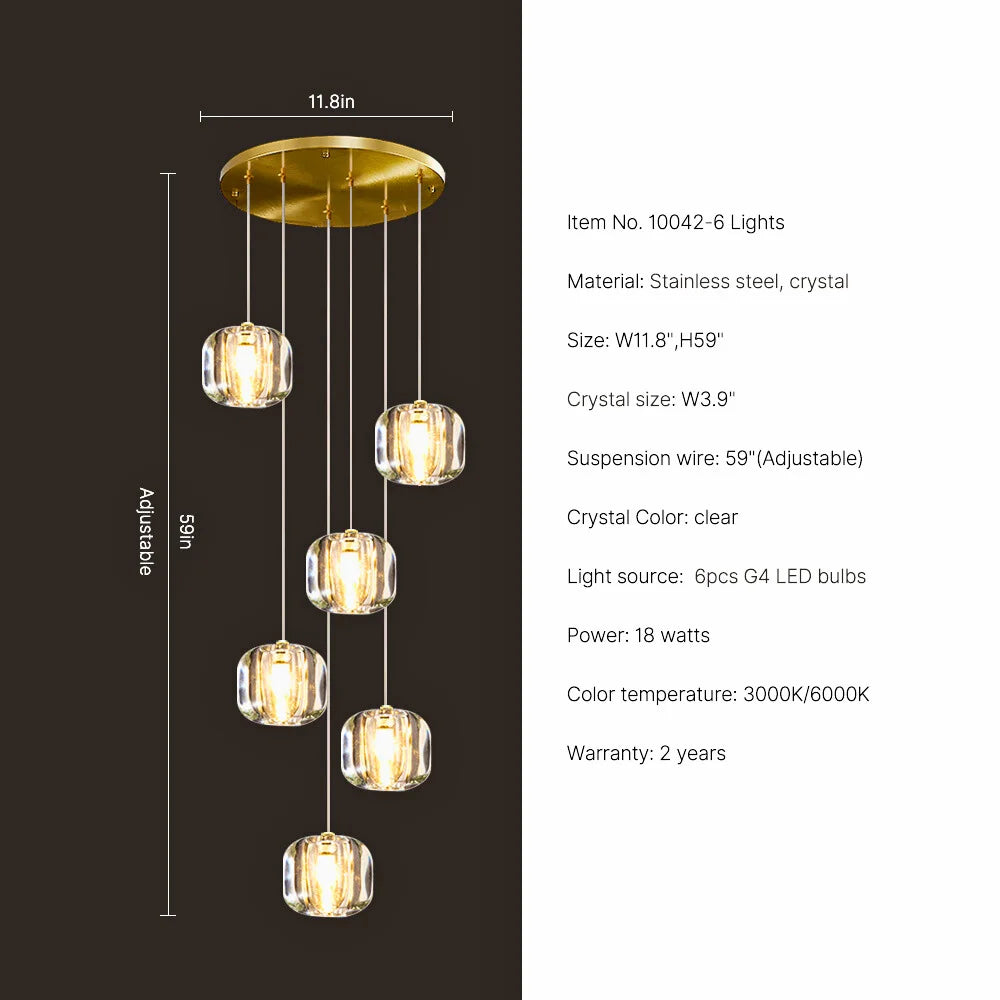 11.8in

Adjustable

59in

Item No. 10042-6 Lights

Material: Stainless steel, crystal

Size: W11.8",H59"

Crystal size: W3.9"

Suspension wire: 59"(Adjustable)

Crystal Color: clear

Light source: 6pcs G4 LED bulbs

Power: 18 watts

Color temperature: 3000K/6000K

Warranty: 2 years