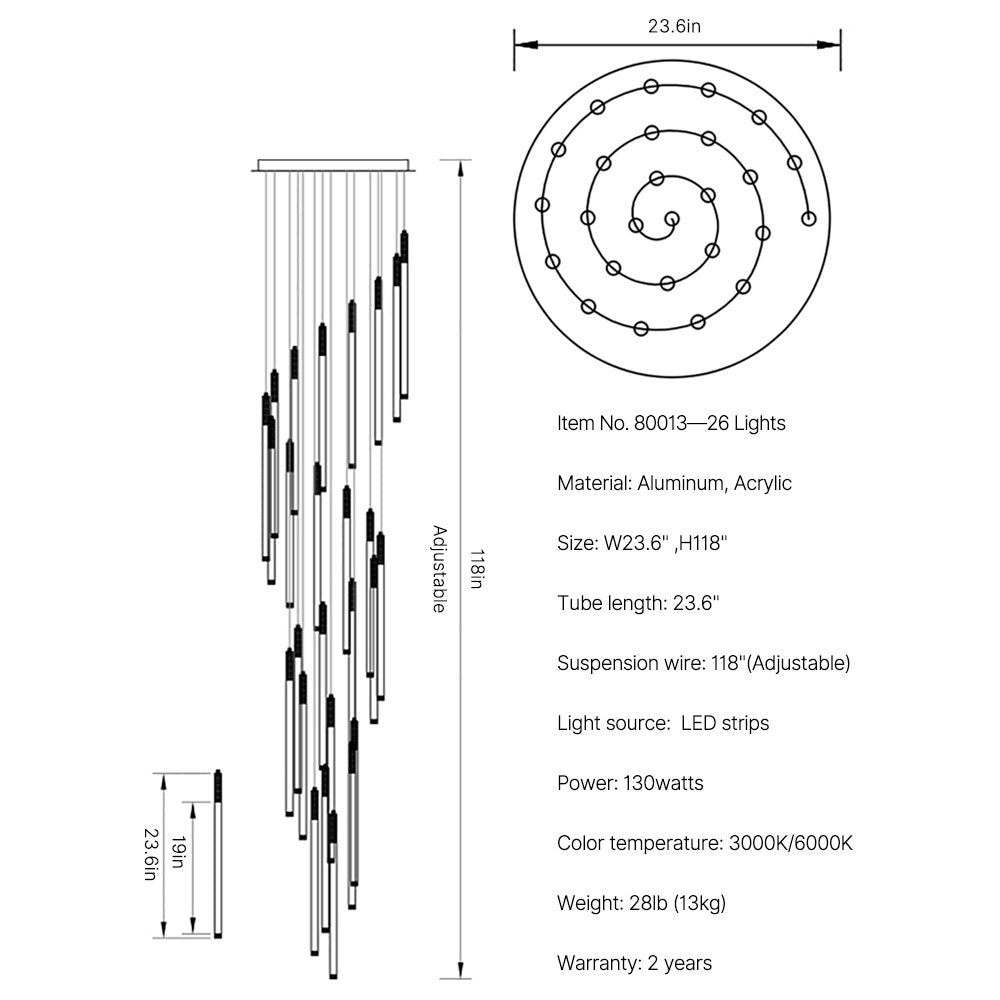 23.6in

Adjustable

118in

23.6in

19in

Item No. 80013—26 Lights

Material: Aluminum, Acrylic

Size: W23.6" ,H118"

Tube length: 23.6"

Suspension wire: 118"(Adjustable)

Light source:  LED strips

Power: 130watts

Color temperature: 3000K/6000K

Weight: 28lb (13kg)

Warranty: 2 years