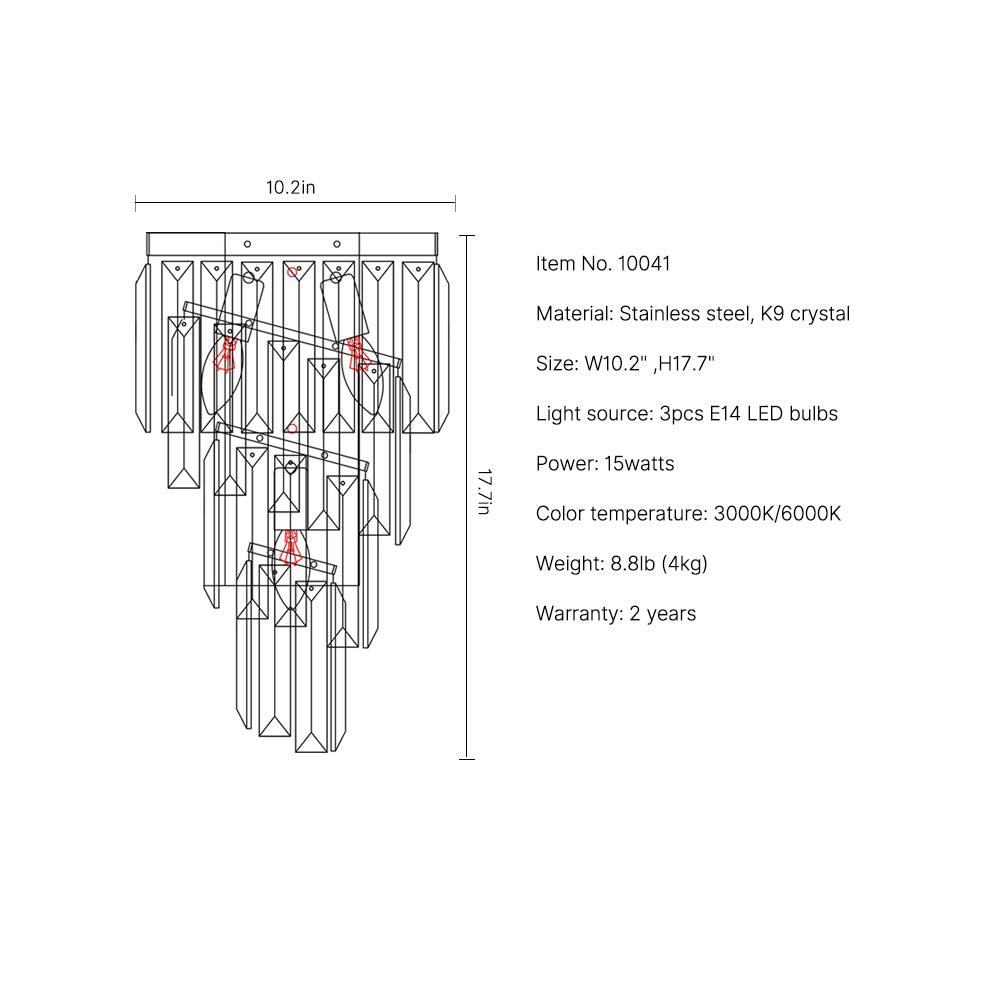 10.2in

17.7in

Item No. 10041

Material: Stainless steel, K9 crystal

Size: W10.2" ,H17.7"

Light source: 3pcs E14 LED bulbs

Power: 15watts

Color temperature: 3000K/6000K

Weight: 8.8lb (4kg)

Warranty: 2 years