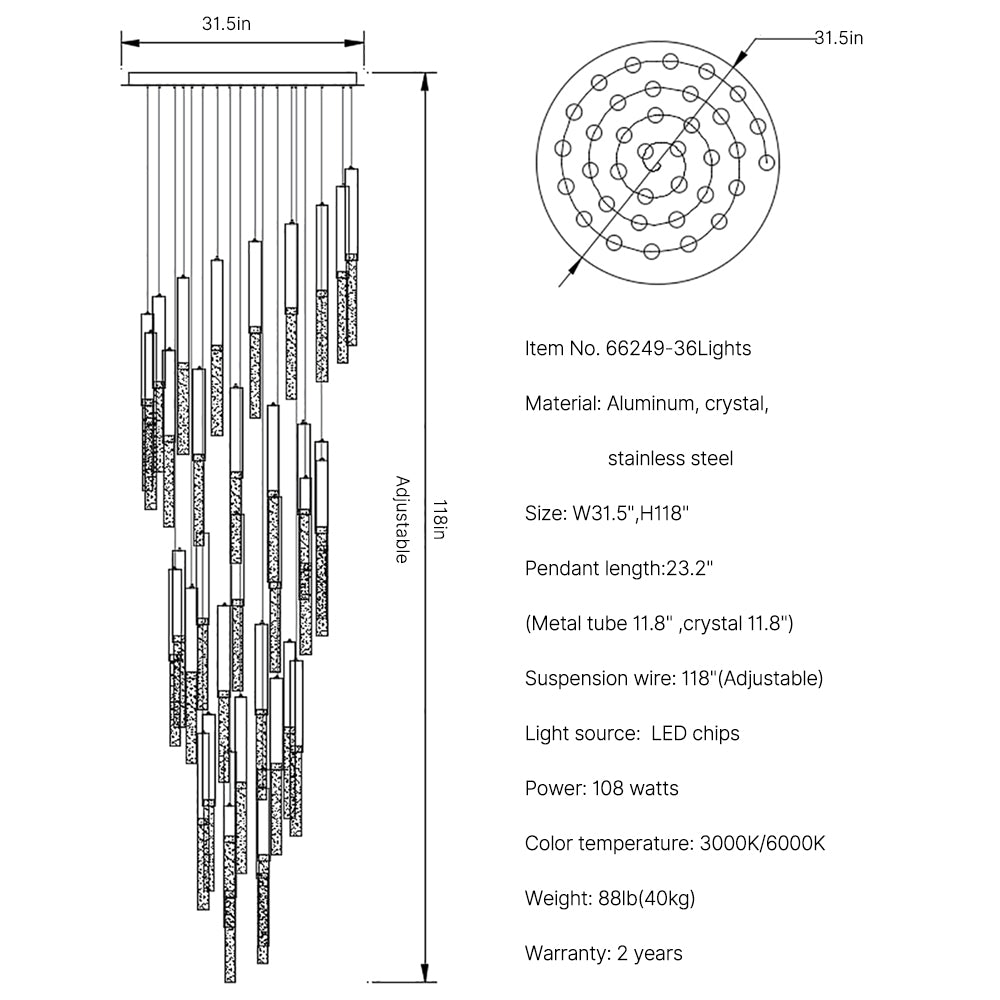 31.5in

Adjustable

118in

31.5in

Item No. 66249-36Lights

Material: Aluminum, crystal, stainless steel

Size: W31.5",H118"

Pendant length:23.2"

(Metal tube 11.8" ,crystal 11.8")

Suspension wire: 118"(Adjustable)

Light source: LED chips

Power: 108 watts

Color temperature: 3000K/6000K

Weight: 88lb(40kg)

Warranty: 2 years