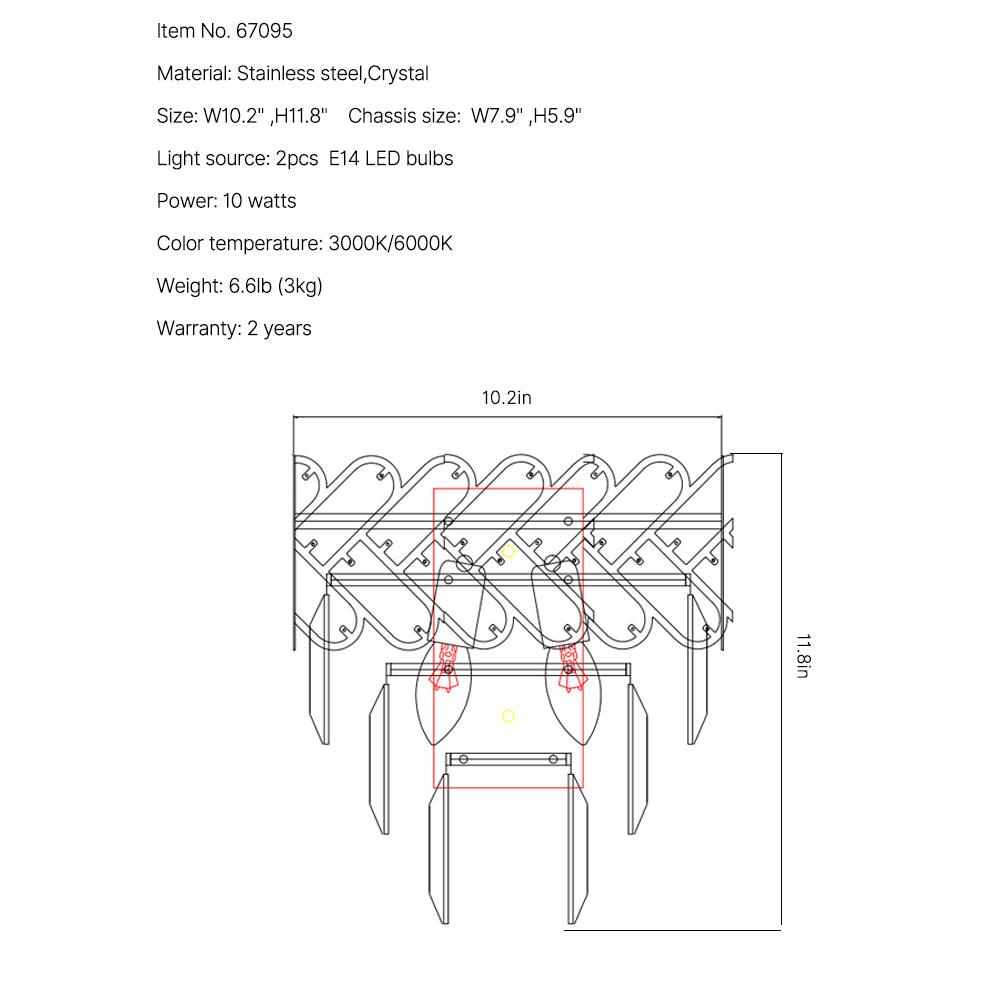 Item No. 67095

Material: Stainless steel,Crystal

Size: W10.2" ,H11.8"    Chassis size:  W7.9" ,H5.9"

Light source: 2pcs  E14 LED bulbs

Power: 10 watts

Color temperature: 3000K/6000K

Weight: 6.6lb (3kg)

Warranty: 2 years

10.2in

11.8in