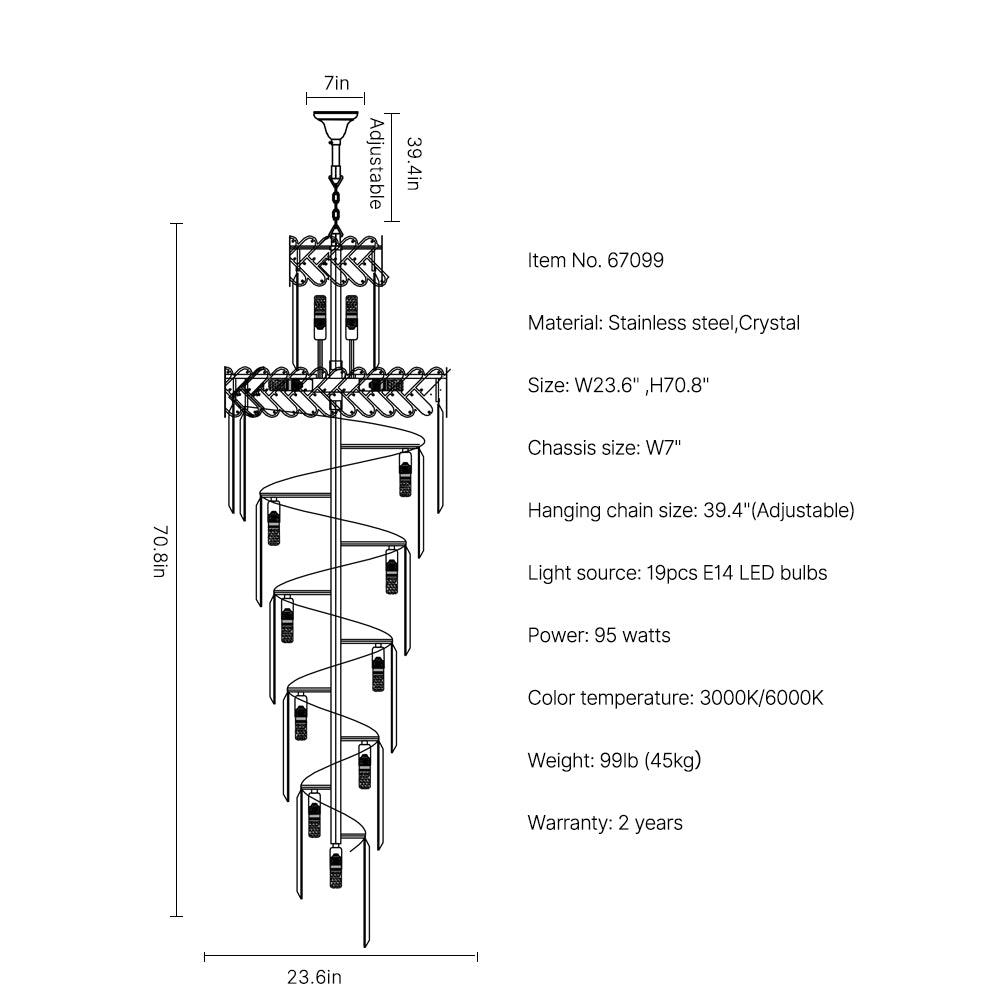 7in

Adjustable

39.4in

70.8in

23.6in

Item No. 67099

Material: Stainless steel,Crystal

Size: W23.6" ,H70.8"

Chassis size: W7"

Hanging chain size: 39.4"(Adjustable)

Light source: 19pcs E14 LED bulbs

Power: 95 watts

Color temperature: 3000K/6000K

Weight: 99lb (45kg)

Warranty: 2 years