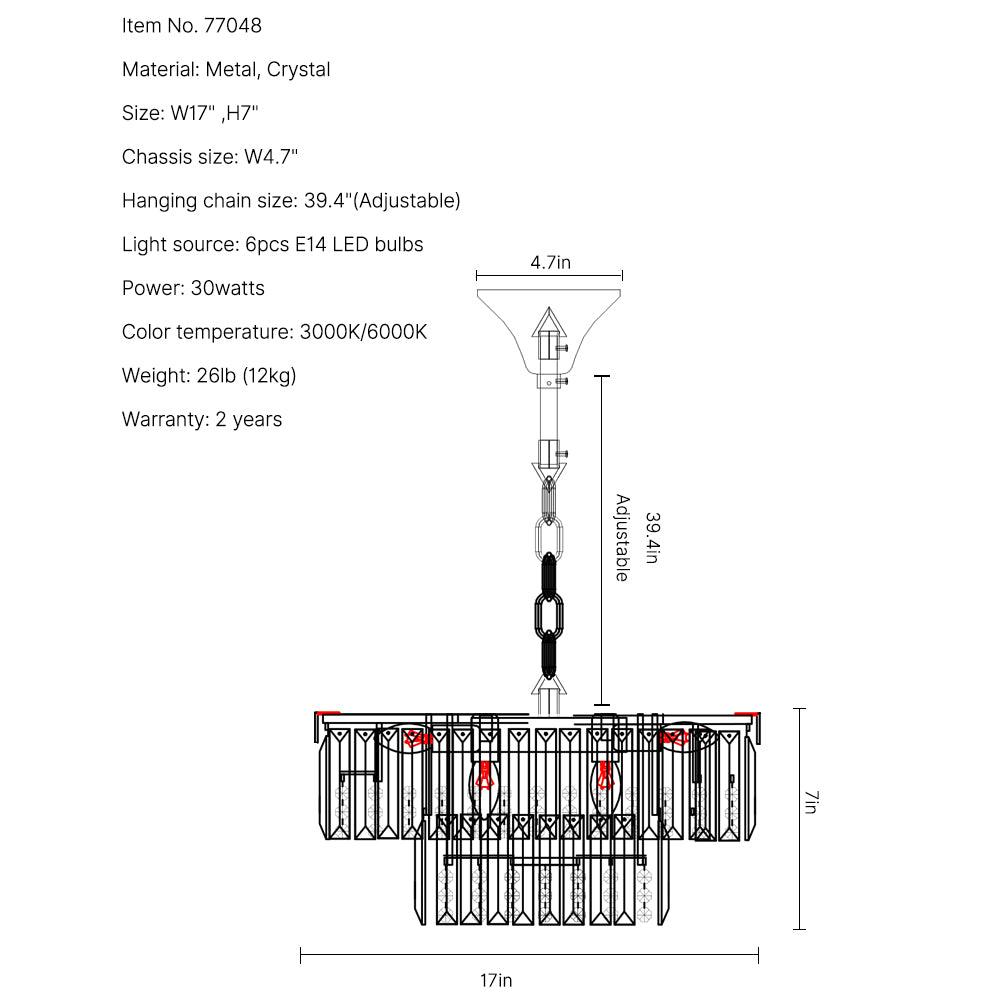 Item No. 77048

Material: Metal, Crystal

Size: W17" ,H7"

Chassis size: W4.7"

Hanging chain size: 39.4"(Adjustable)

Light source: 6pcs E14 LED bulbs

Power: 30watts

Color temperature: 3000K/6000K

Weight: 26lb (12kg)

Warranty: 2 years

4.7in

39.4in

Adjustable

7in

17in