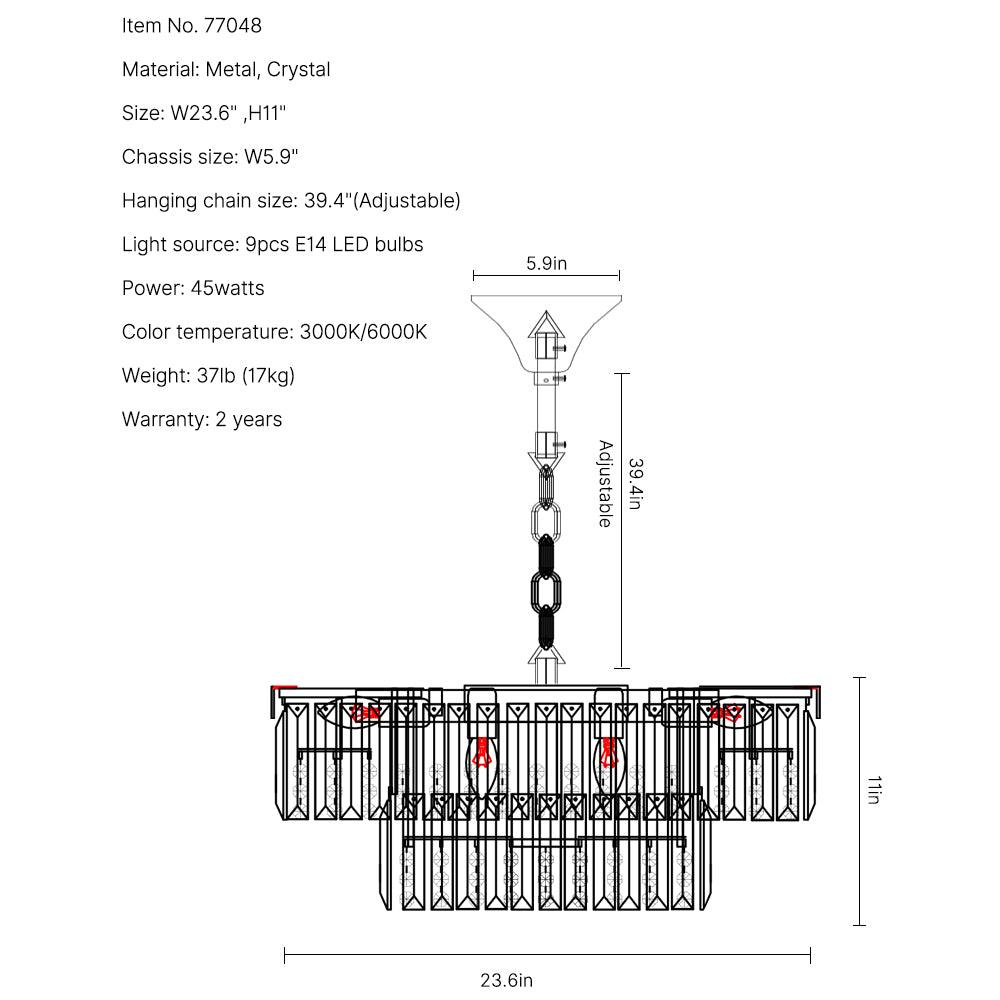 Item No. 77048

Material: Metal, Crystal

Size: W23.6" ,H11"

Chassis size: W5.9"

Hanging chain size: 39.4"(Adjustable)

Light source: 9pcs E14 LED bulbs

Power: 45watts

Color temperature: 3000K/6000K

Weight: 37lb (17kg)

Warranty: 2 years

5.9in

39.4in

Adjustable

11in

23.6in