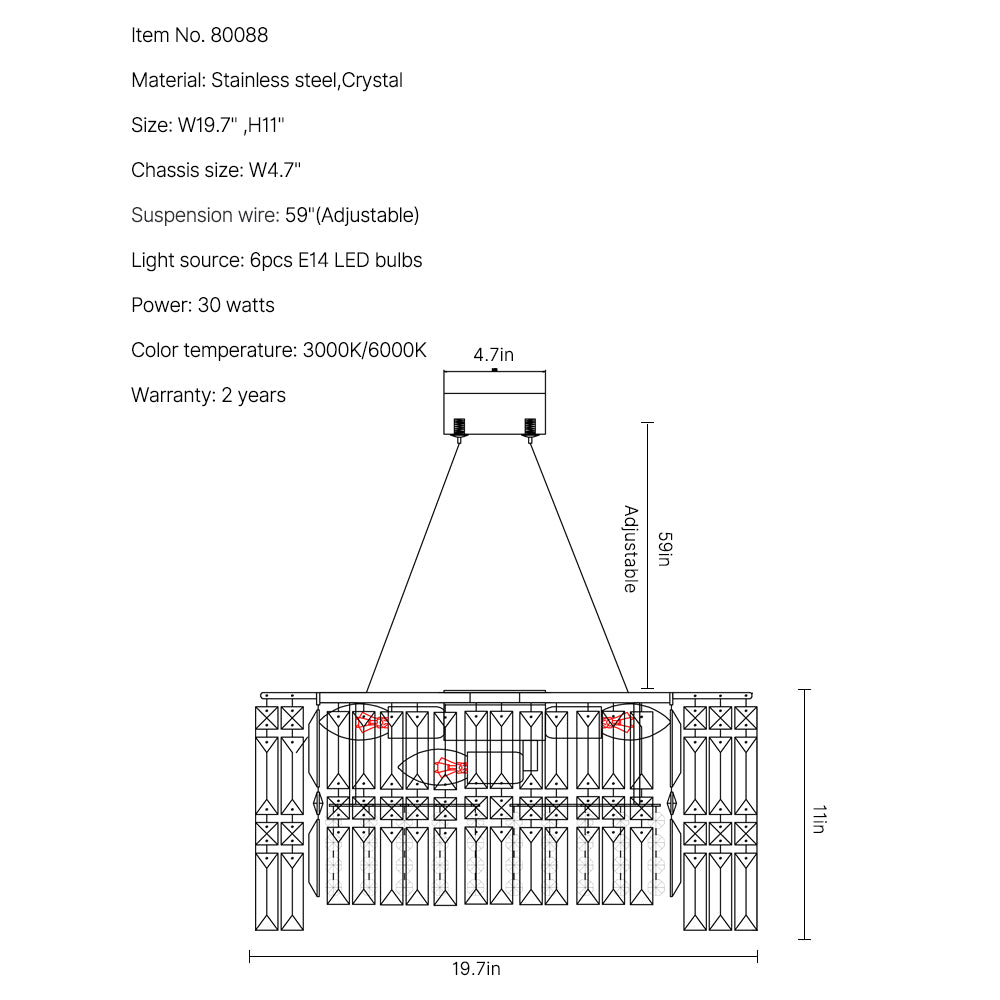 Item No. 80088

Material: Stainless steel,Crystal

Size: W19.7" ,H11"

Chassis size: W4.7"

Suspension wire: 59"(Adjustable)

Light source: 6pcs E14 LED bulbs

Power: 30 watts

Color temperature: 3000K/6000K

Warranty: 2 years

4.7in

Adjustable

59in

11in

19.7in