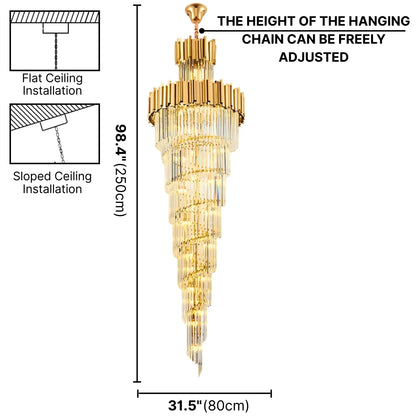 Flat Ceiling Installation

Sloped Ceiling Installation

98.4"(250cm)

THE HEIGHT OF THE HANGING CHAIN CAN BE FREELY ADJUSTED

31.5"(80cm)